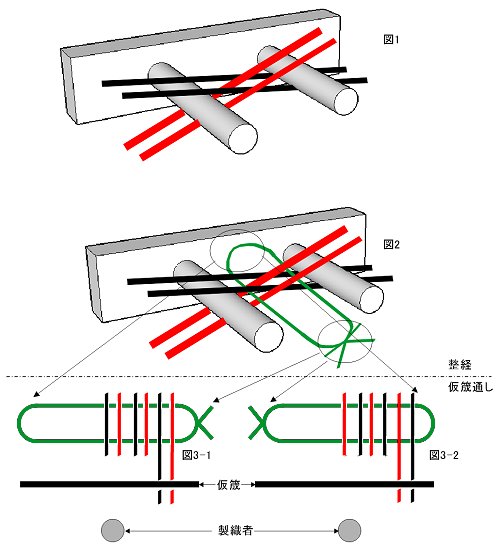 図1

図2

整経

仮筬通し

図3-1

図3-2

仮筬

製織者