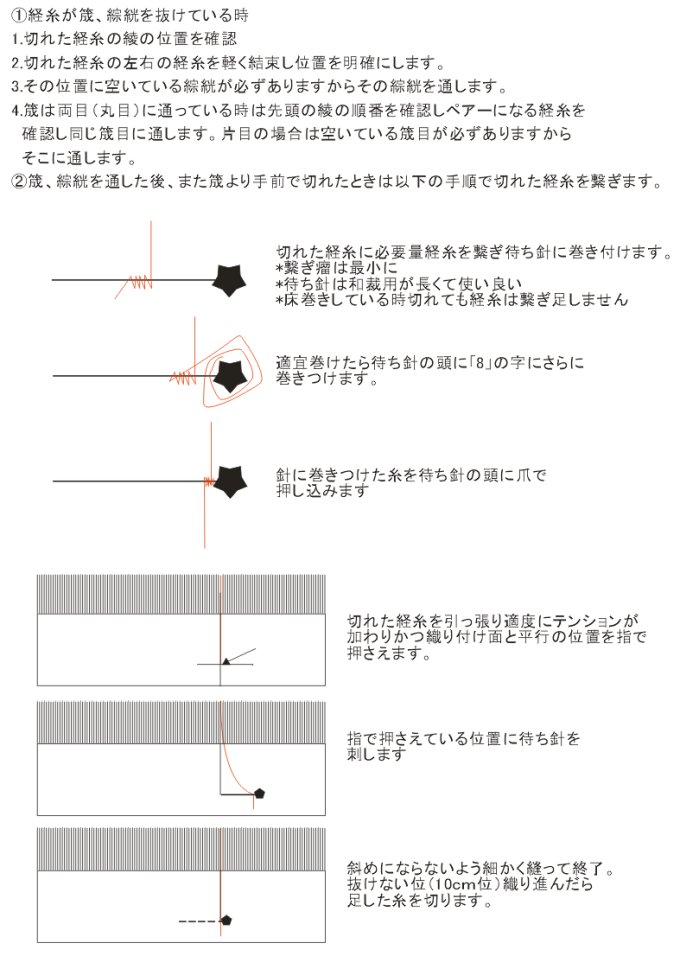 ①経糸が筬、綜絖を抜けている時
1.切れた経糸の綾の位置を確認
2.切れた経糸の左右の経糸を軽く結束し位置を明確にします。
3.その位置に空いている綜絖が必ずありますからその綜絖を通します。
4.筬は両目（丸目）に通っている時は先頭の綾の順番を確認しペアーになる経糸を確認し同じ筬目に通します。片目の場合は空いている筬目が必ずありますからそこに通します。
②筬、綜絖を通した後、また筬より手前で切れたときは以下の手順で切れた経糸を繋ぎます。

切れた経糸に必要量経糸を繋ぎ待ち針に巻き付けます。
*繋ぎ瘤は最小に
*待ち針は和裁用が長くて使い良い
*床巻きしている時切れても経糸は繋ぎ足しません

適宜巻けたら待ち針の頭に「8」の字にさらに巻きつけます。

針に巻きつけた糸を待ち針の頭に爪で押し込みます

切れた経糸を引っ張り適度にテンションが加わりかつ織り付け面と平行の位置を指で押さえます。

指で押さえている位置に待ち針を刺します

斜めにならないよう細かく縫って終了。
抜けない位（10cm位）織り進んだら足した糸を切ります。